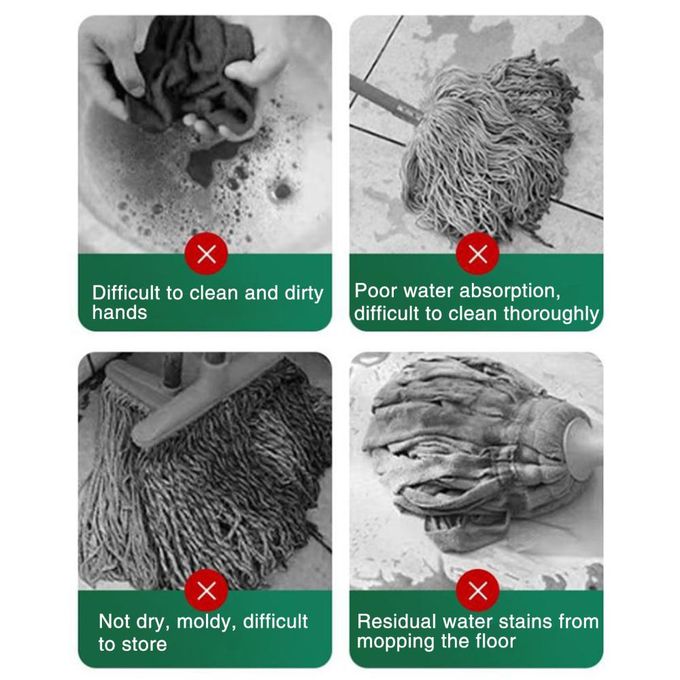 Difficult to clean and dirty hands

Poor water absorption, difficult to clean thoroughly

Not dry, moldy, difficult to store

Residual water stains from mopping the floor